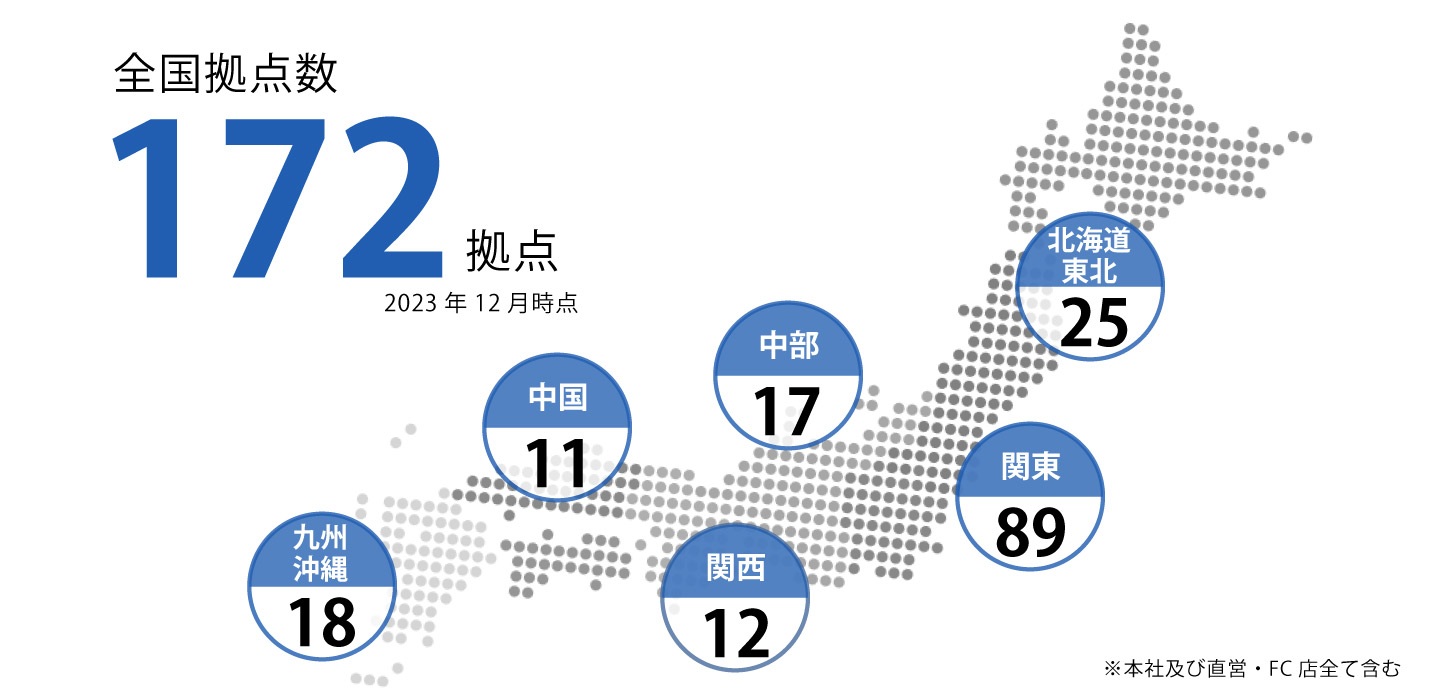 全国拠点数

172 拠点

2023 年 12 月時点

北海道
東北
25

中部
17

中国
11

関東
89

九州
沖縄
18

関西
12

※本社及び直営・FC 店全て含む